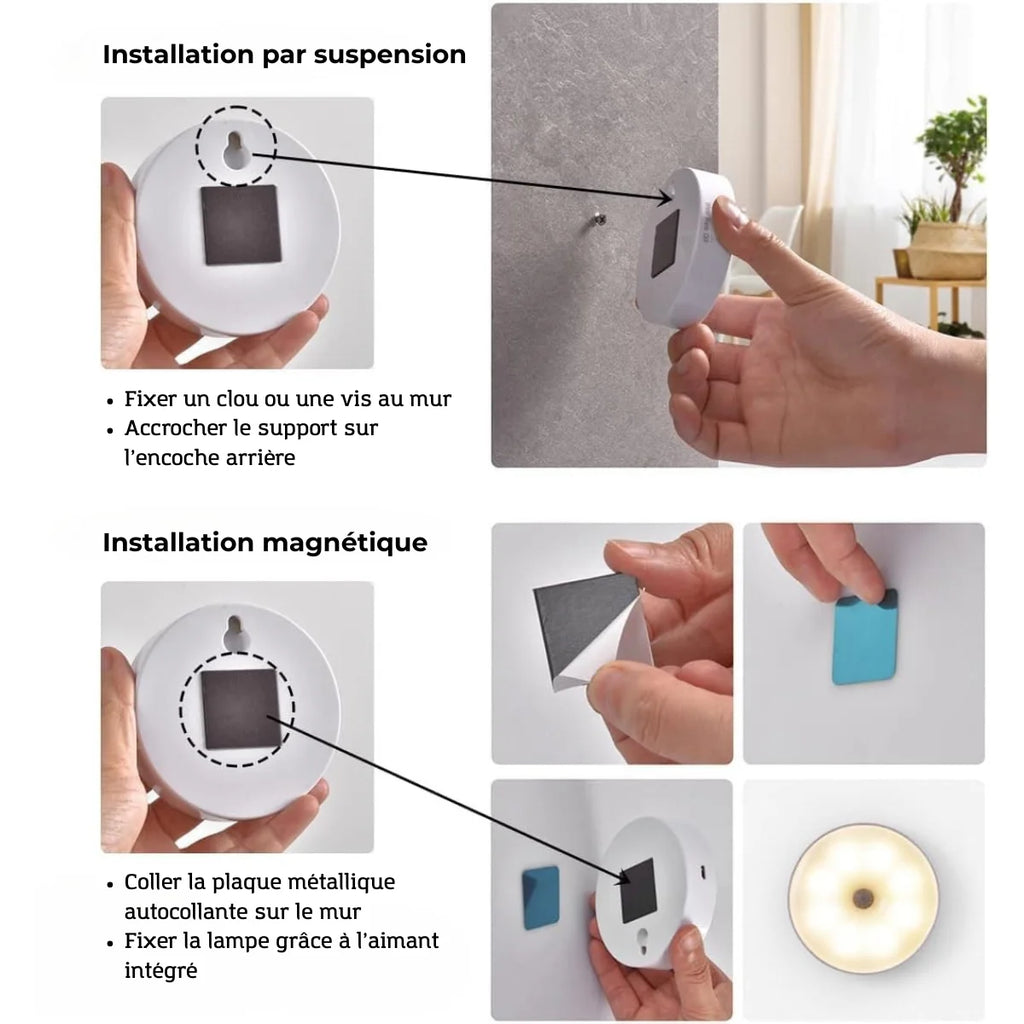 Installation par suspension

• Fixer un clou ou une vis au mur
• Accrocher le support sur l'encoche arrière

Installation magnétique

• Coller la plaque métallique autocollante sur le mur
• Fixer la lampe grâce à l'aimant intégré